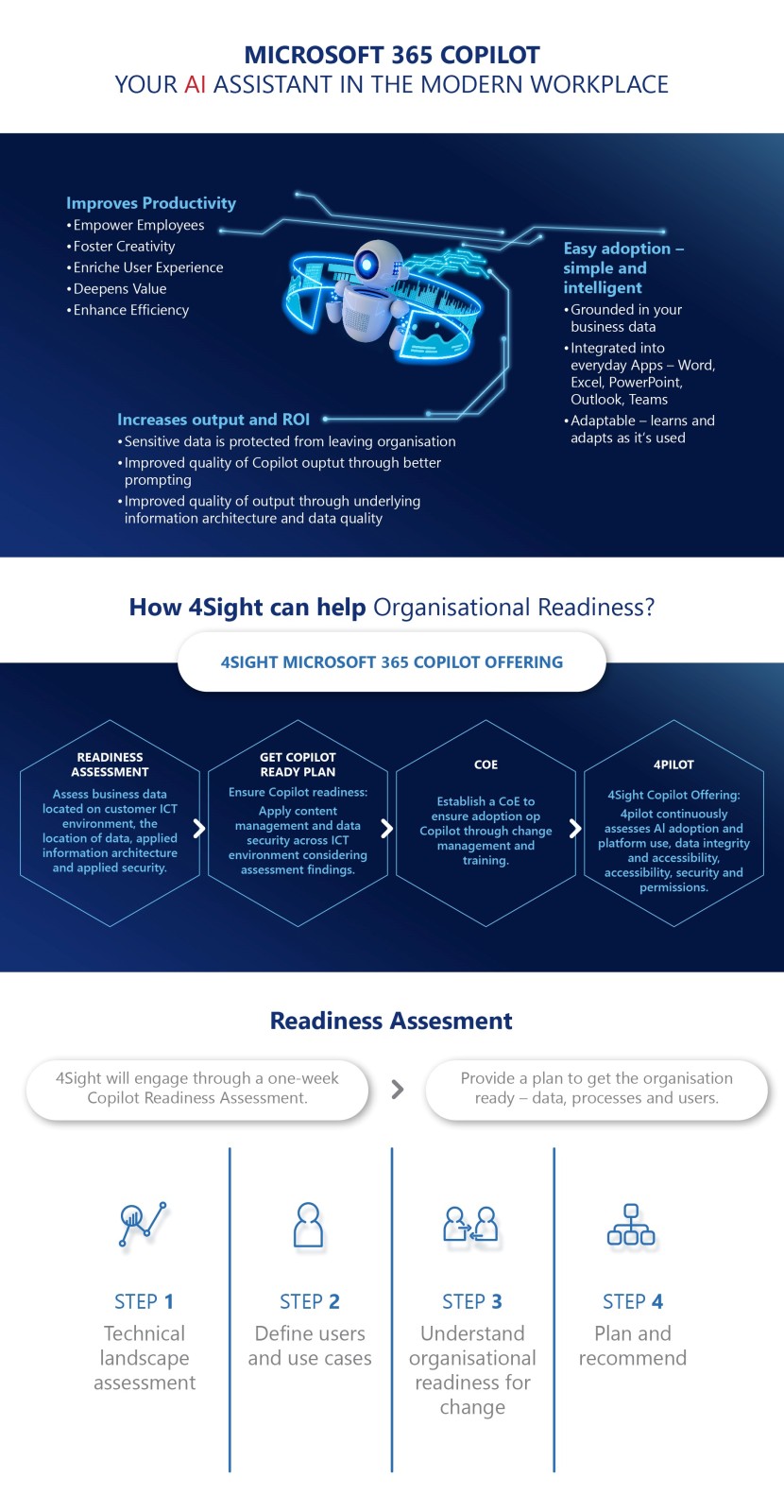 MICROSOFT 365 COPILOT
YOUR AI ASSISTANT IN THE MODERN WORKPLACE

Improves Productivity
• Empower Employees
• Foster Creativity
• Enriche User Experience
• Deepens Value
• Enhance Efficiency

Easy adoption – simple and intelligent
• Grounded in your business data
• Integrated into everyday Apps – Word, Excel, PowerPoint, Outlook, Teams
• Adaptable – learns and adapts as it's used

Increases output and ROI
• Sensitive data is protected from leaving organisation
• Improved quality of Copilot ouptut through better prompting
• Improved quality of output through underlying information architecture and data quality

How 4Sight can help Organisational Readiness?

4SIGHT MICROSOFT 365 COPILOT OFFERING

READINESS ASSESSMENT
Assess business data located on customer ICT environment, the location of data, applied information architecture and applied security.

GET COPILOT READY PLAN
Ensure Copilot readiness: Apply content management and data security across ICT environment considering assessment findings.

COE
Establish a CoE to ensure adoption op Copilot through change management and training.

4PILOT
4Sight Copilot Offering: 4pilot continuously assesses AI adoption and platform use, data integrity and accessibility, accessibility, security and permissions.

Readiness Assesment

4Sight will engage through a one-week Copilot Readiness Assessment.

Provide a plan to get the organisation ready – data, processes and users.

STEP 1
Technical landscape assessment

STEP 2
Define users and use cases

STEP 3
Understand organisational readiness for change

STEP 4
Plan and recommend