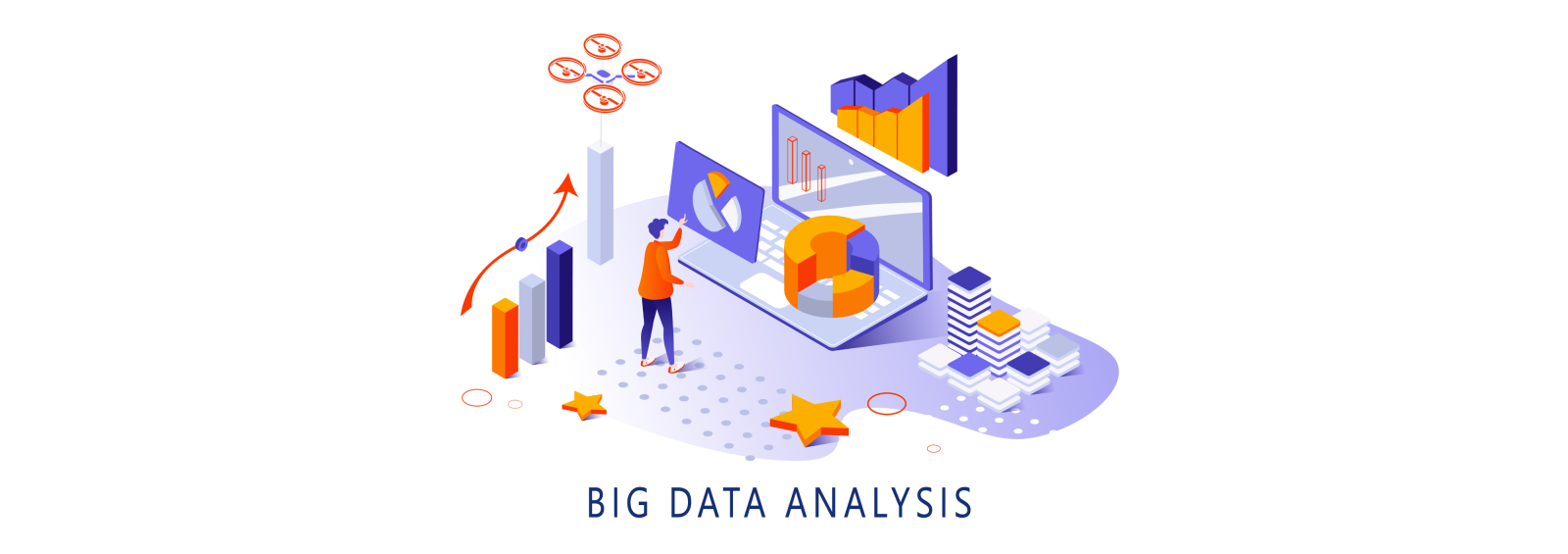 BIG DATA ANALYSIS