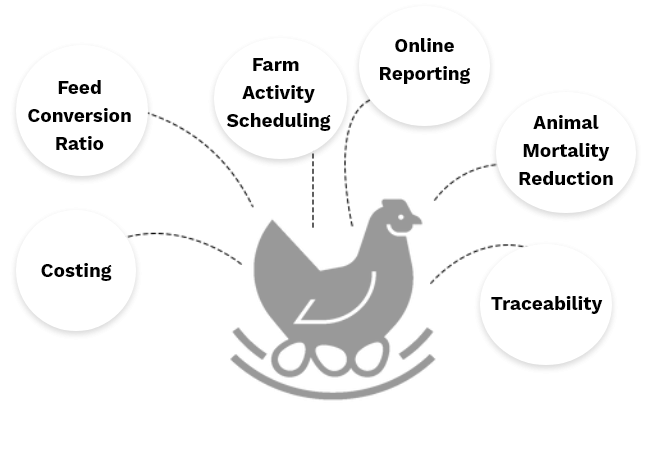 Feed Conversion Ratio

Farm Activity Scheduling

Online Reporting

Animal Mortality Reduction

Costing

Traceability